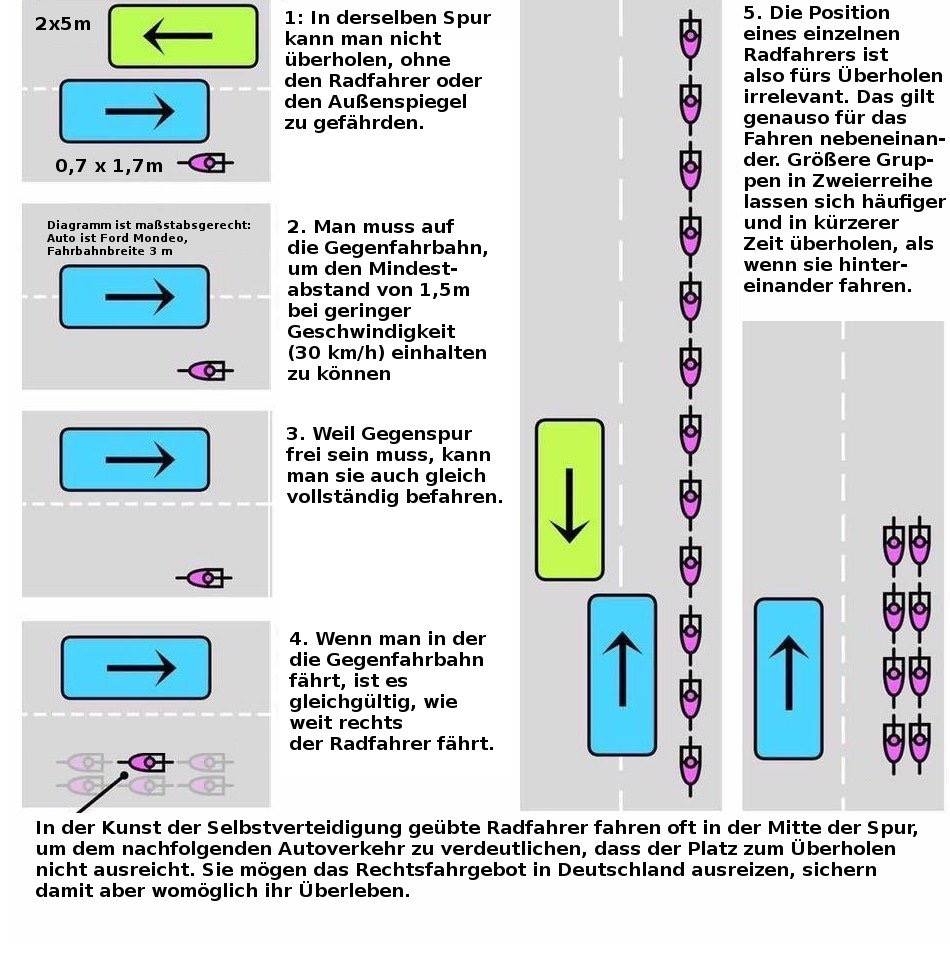 2x5m

0,7 x 1,7m

1: In derselben Spur kann man nicht überholen, ohne den Radfahrer oder den Außenspiegel zu gefährden.

Diagramm ist maßstabsgerecht: Auto ist Ford Mondeo, Fahrbahnbreite 3 m

2. Man muss auf die Gegenfahrbahn, um den Mindestabstand von 1,5m bei geringer Geschwindigkeit (30 km/h) einhalten zu können

3. Weil Gegenspur frei sein muss, kann man sie auch gleich vollständig befahren.

4. Wenn man in der die Gegenfahrbahn fährt, ist es gleichgültig, wie weit rechts der Radfahrer fährt.

5. Die Position eines einzelnen Radfahrers ist also fürs Überholen irrelevant. Das gilt genauso für das Fahren nebeneinander. Größere Gruppen in Zweierreihe lassen sich häufiger und in kürzerer Zeit überholen, als wenn sie hintereinander fahren.

In der Kunst der Selbstverteidigung geübte Radfahrer fahren oft in der Mitte der Spur, um dem nachfolgenden Autoverkehr zu verdeutlichen, dass der Platz zum Überholen nicht ausreicht. Sie mögen das Rechtsfahrgebot in Deutschland ausreizen, sichern damit aber womöglich ihr Überleben.