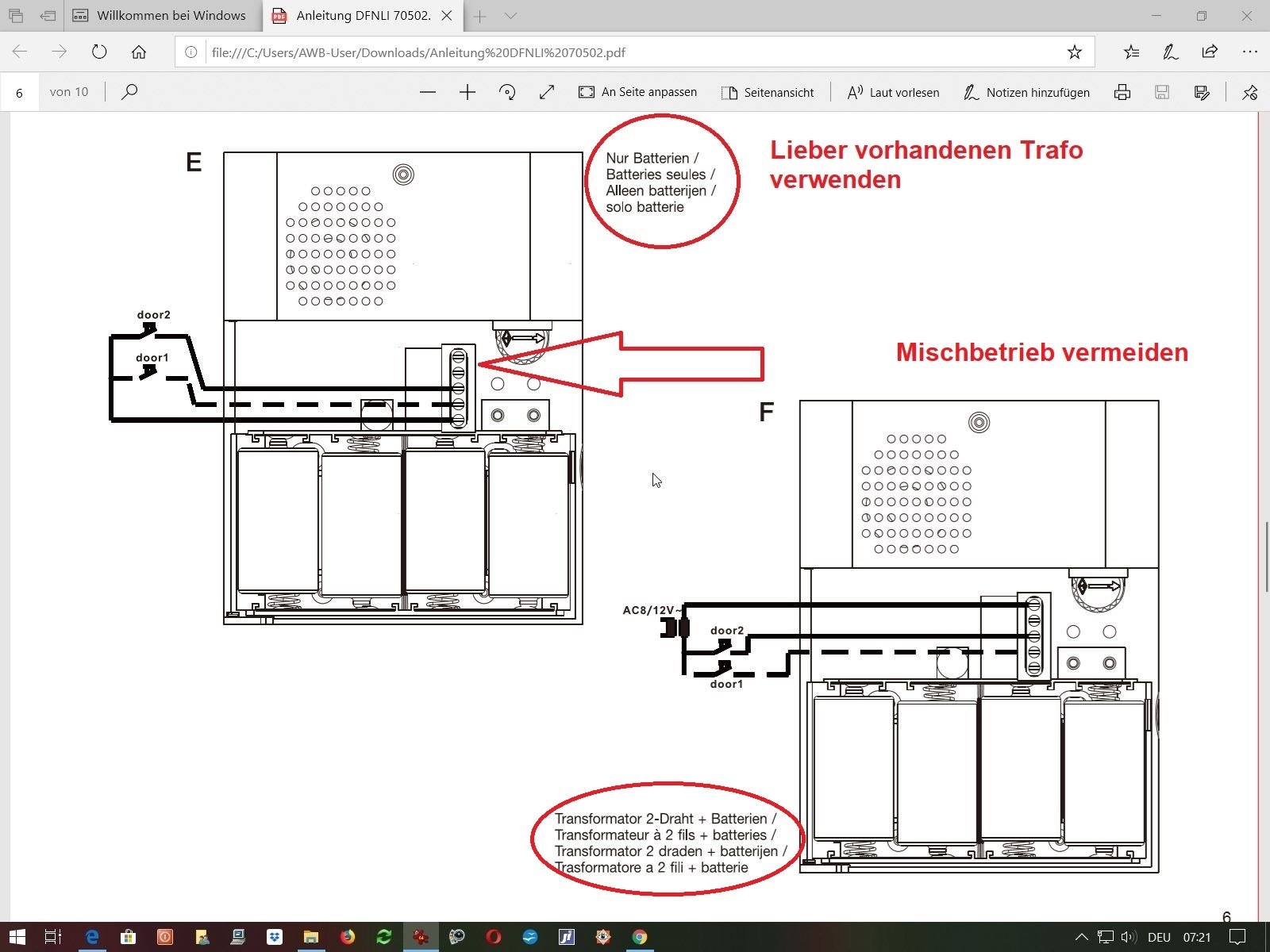 Willkommen bei Windows
Anleitung DFNLI 70502.

file:///C:/Users/AWB-User/Downloads/Anleitung%20DFNLI%2070502.pdf

6 von 10

An Seite anpassen
Seitenansicht
Laut vorlesen
Notizen hinzufügen

E

Nur Batterien / Batteries seules / Alleen batterijen / solo batterie

Lieber vorhandenen Trafo verwenden

door2
door1

Mischbetrieb vermeiden

F

AC8/12V~
door2
door1

Transformator 2-Draht + Batterien / Transformateur à 2 fils + batteries / Transformator 2 draden + batterijen / Trasformatore a 2 fili + batterie

6

DEU
07:21