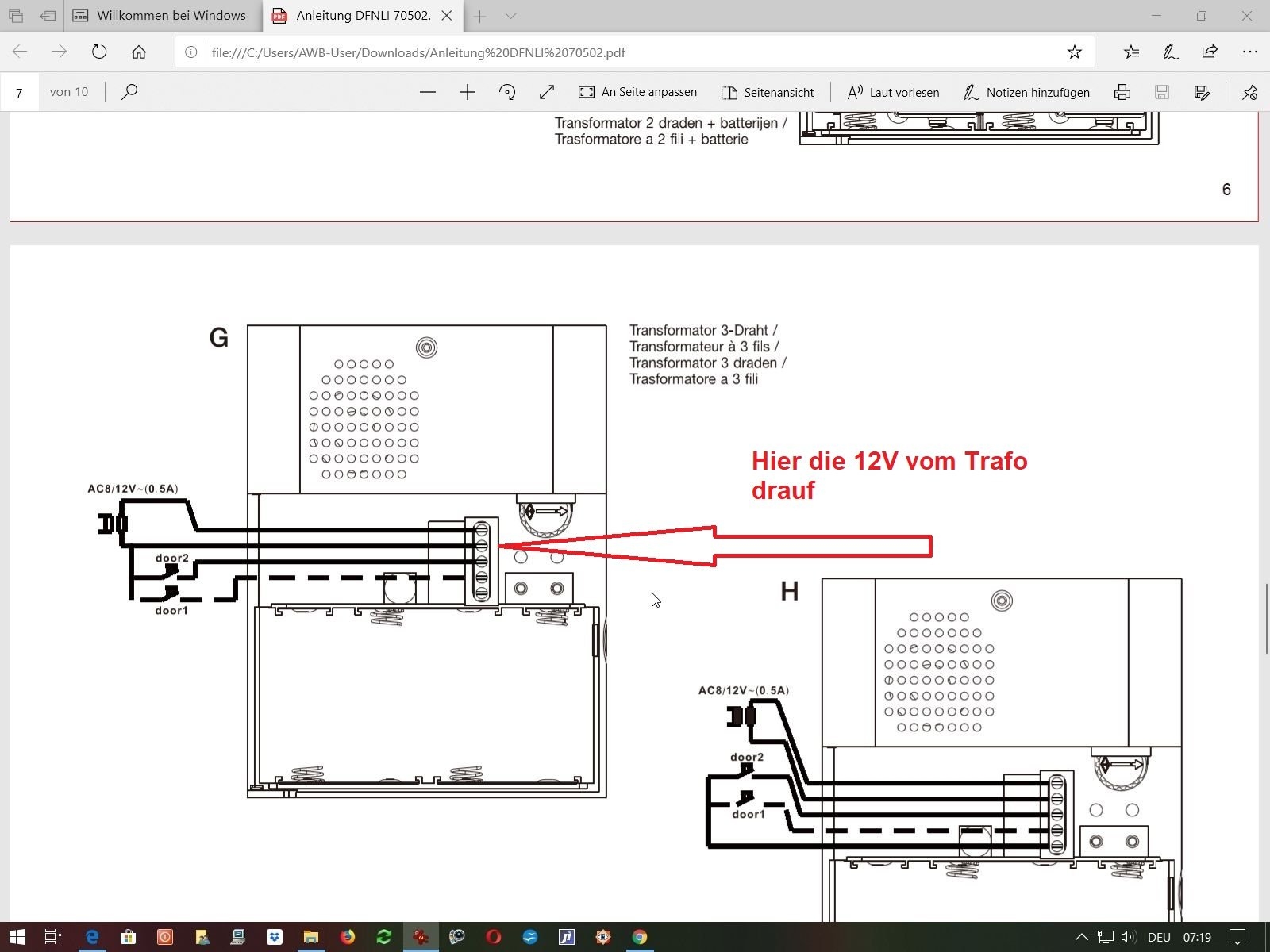 Willkommen bei Windows
Anleitung DFNLI 70502.

file:///C:/Users/AWB-User/Downloads/Anleitung%20DFNLI%2070502.pdf

7 von 10

An Seite anpassen
Seitenansicht
Laut vorlesen
Notizen hinzufügen

Transformator 2 draden + batterijen /
Trasformatore a 2 fili + batterie

6

G

Transformator 3-Draht /
Transformateur à 3 fils /
Transformator 3 draden /
Trasformatore a 3 fili

Hier die 12V vom Trafo drauf

AC8/12V~(0.5A)
door2
door1

H

AC8/12V~(0.5A)
door2
door1

DEU 07:19