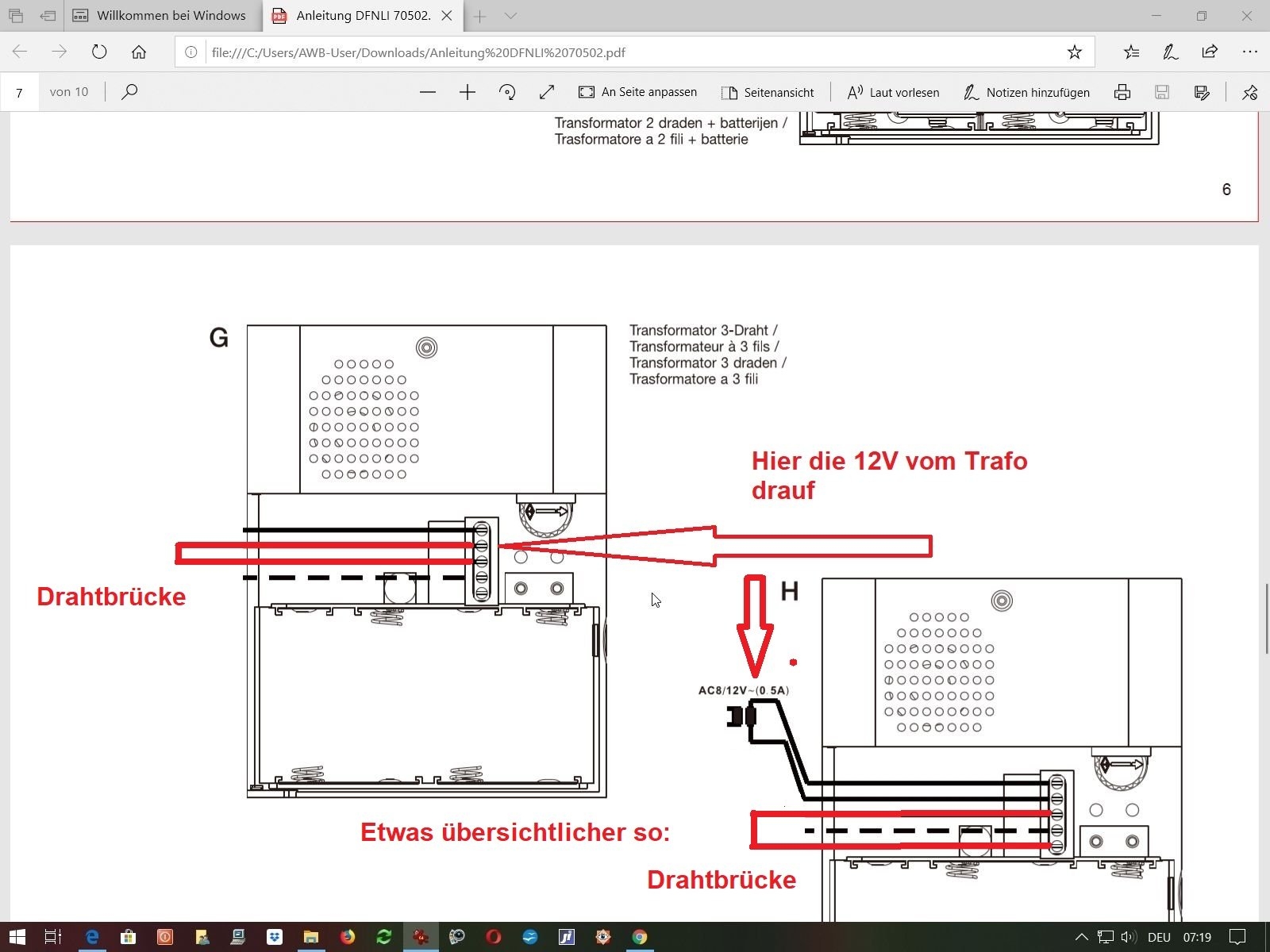 Willkommen bei Windows

Anleitung DFNLI 70502.

file:///C:/Users/AWB-User/Downloads/Anleitung%20DFNLI%2070502.pdf

7 von 10

An Seite anpassen

Seitenansicht

Laut vorlesen

Notizen hinzufügen

Transformator 2 draden + batterijen /
Trasformatore a 2 fili + batterie

6

G

Transformator 3-Draht /
Transformateur à 3 fils /
Transformator 3 draden /
Trasformatore a 3 fili

Hier die 12V vom Trafo drauf

Drahtbrücke

H

AC8/12V~(0.5A)

Etwas übersichtlicher so:

Drahtbrücke

DEU 07:19