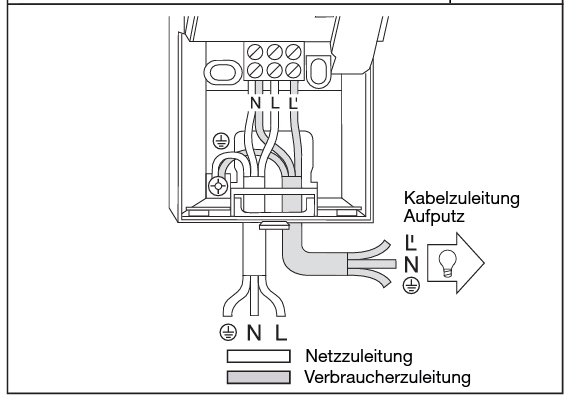 N L L'

Kabelzuleitung Aufputz

L'
N

N L

Netzzuleitung
Verbraucherzuleitung