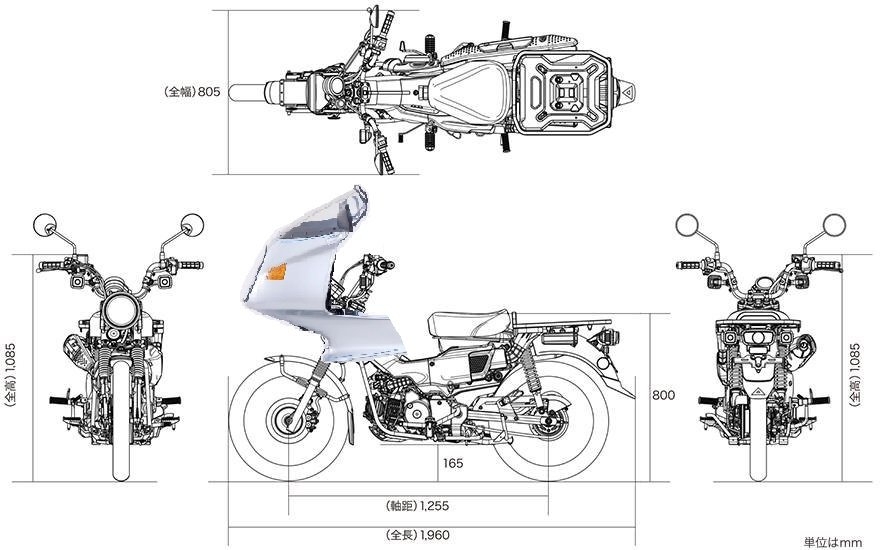 (全幅) 805

(全高) 1,085

800

165

(軸距) 1,255

(全長) 1,960

(全高) 1,085

単位はmm